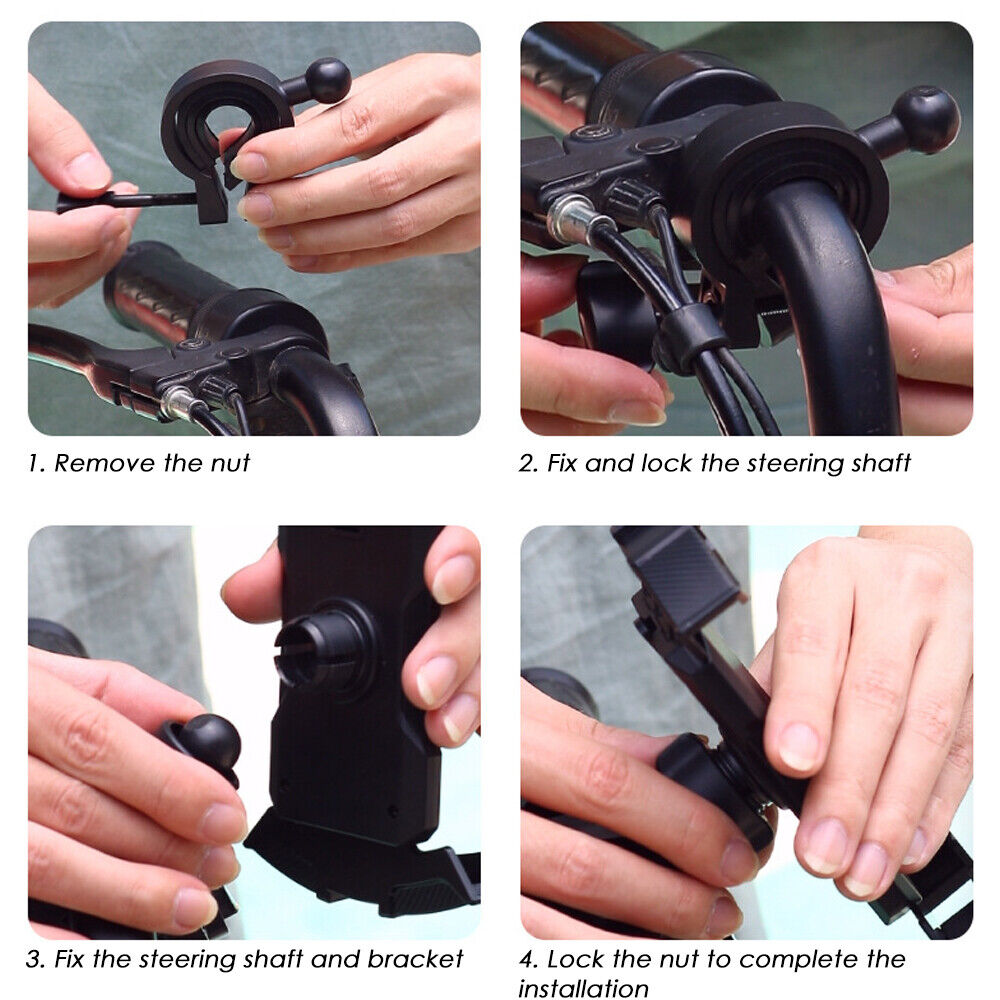 1. Remove the nut

2. Fix and lock the steering shaft

3. Fix the steering shaft and bracket

4. Lock the nut to complete the installation